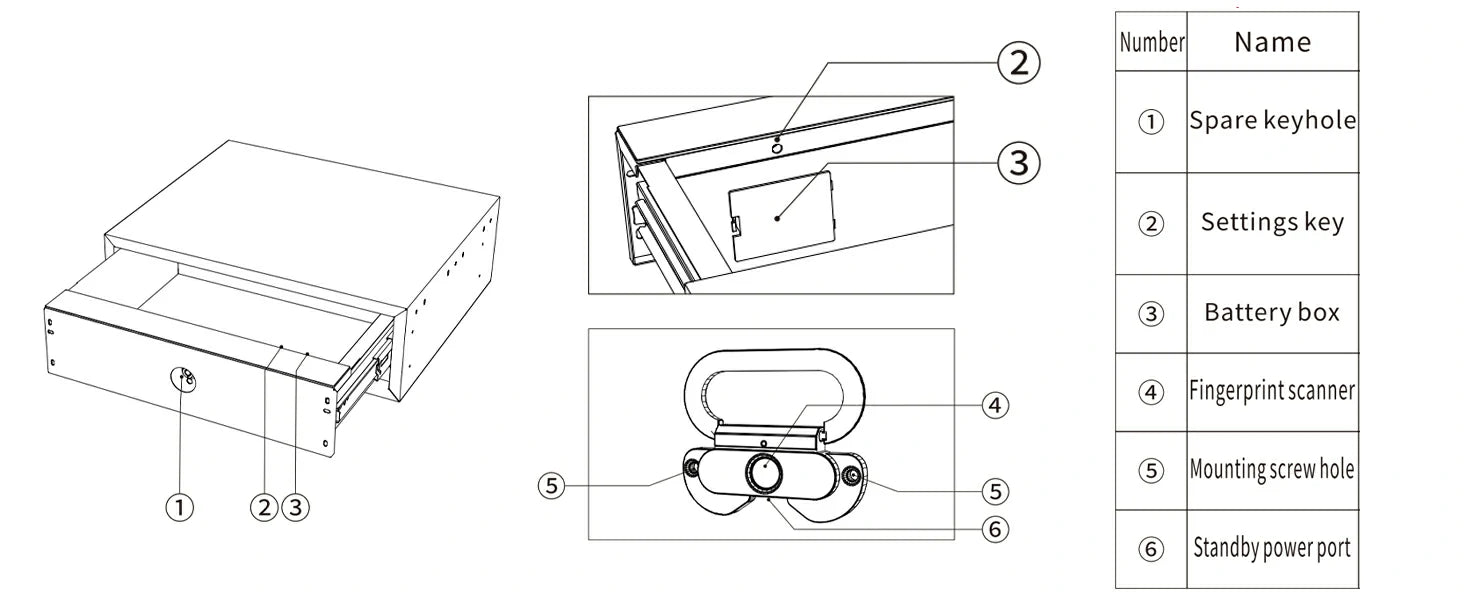 ①

②

③

②

③

④

⑤

⑤

⑥

| Number | Name |
|---|---|
| ① | Spare keyhole |
| ② | Settings key |
| ③ | Battery box |
| ④ | Fingerprint scanner |
| ⑤ | Mounting screw hole |
| ⑥ | Standby power port |