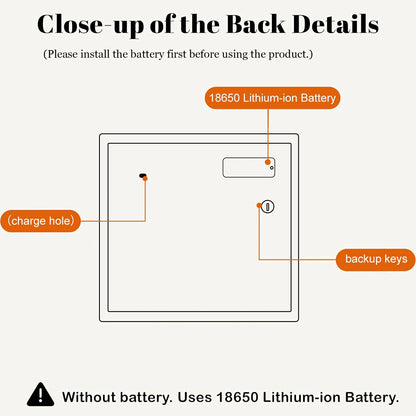 Close-up of the Back Details

(Please install the battery first before using the product.)

18650 Lithium-ion Battery

(charge hole)

backup keys

Without battery. Uses 18650 Lithium-ion Battery.