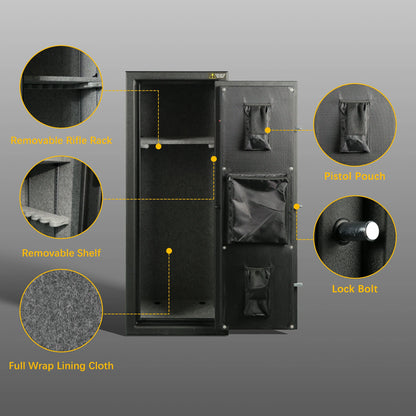 Removable Rifle Rack

Removable Shelf

Full Wrap Lining Cloth

Pistol Pouch

Lock Bolt