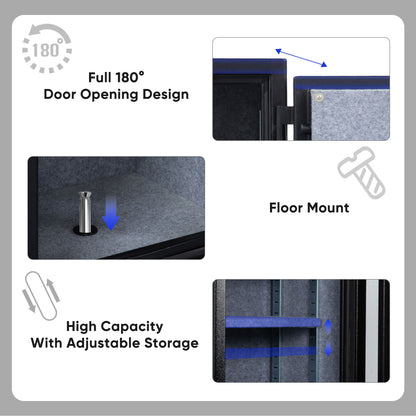 180°

Full 180°
Door Opening Design

Floor Mount

High Capacity
With Adjustable Storage