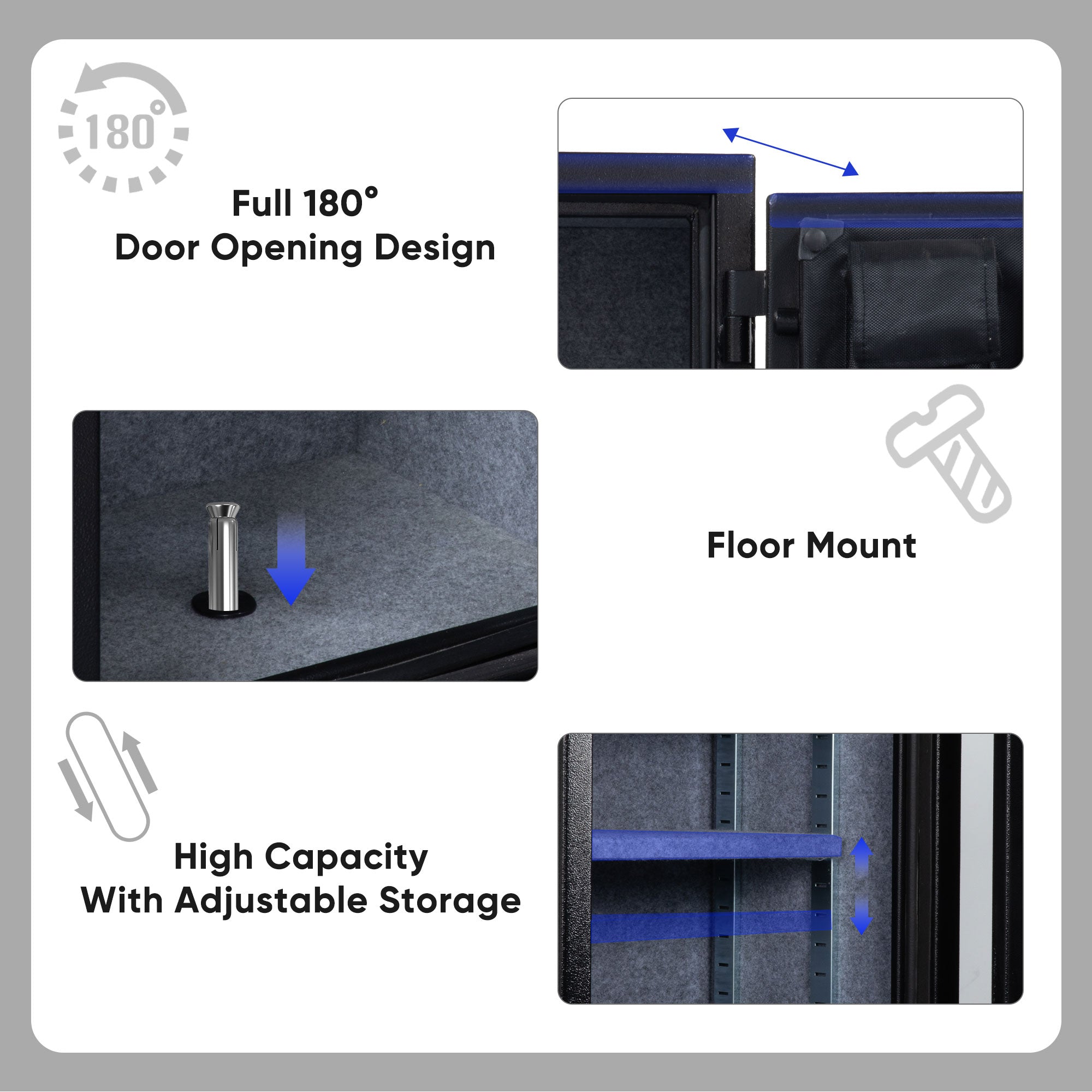 180°

Full 180°
Door Opening Design

Floor Mount

High Capacity
With Adjustable Storage