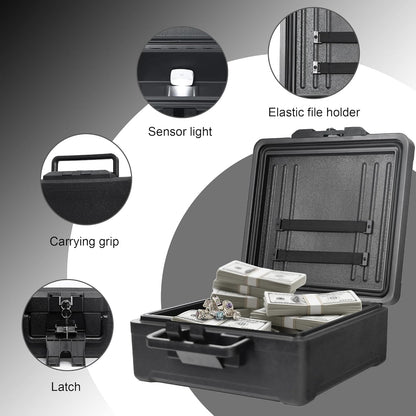 Sensor light

Elastic file holder

Carrying grip

Latch