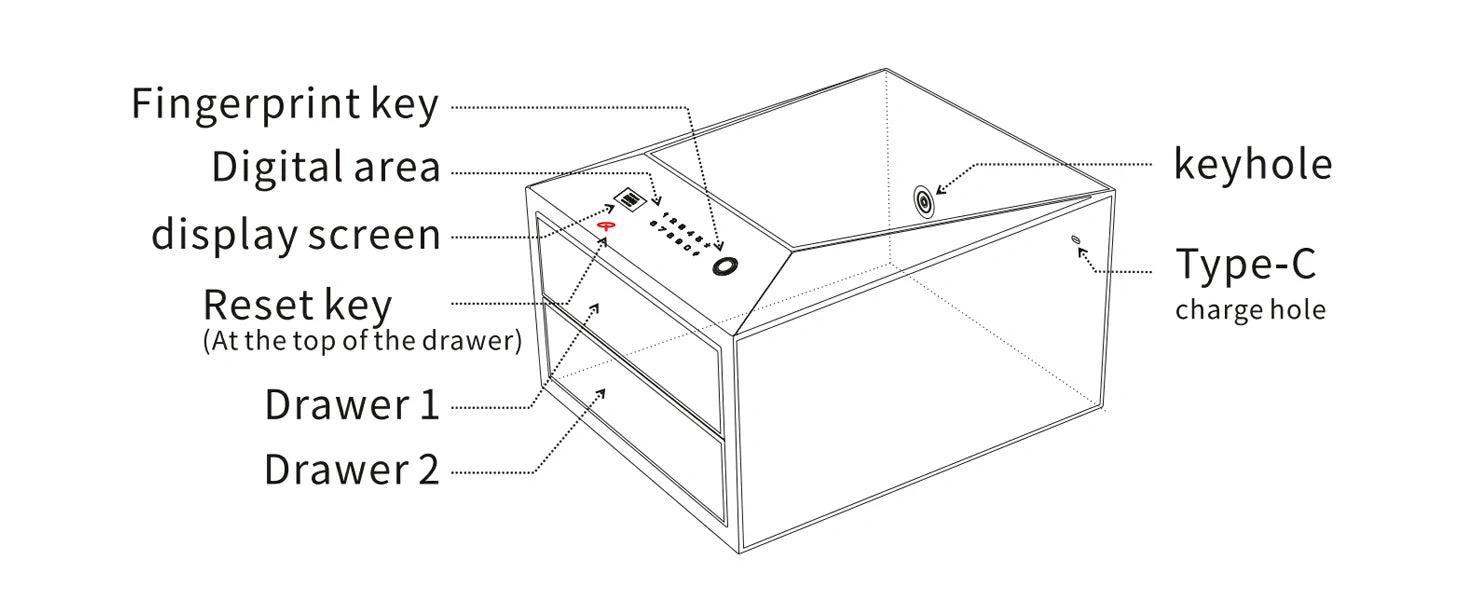 Fingerprint key
Digital area
display screen
Reset key
(At the top of the drawer)
Drawer 1
Drawer 2
keyhole
Type-C
charge hole